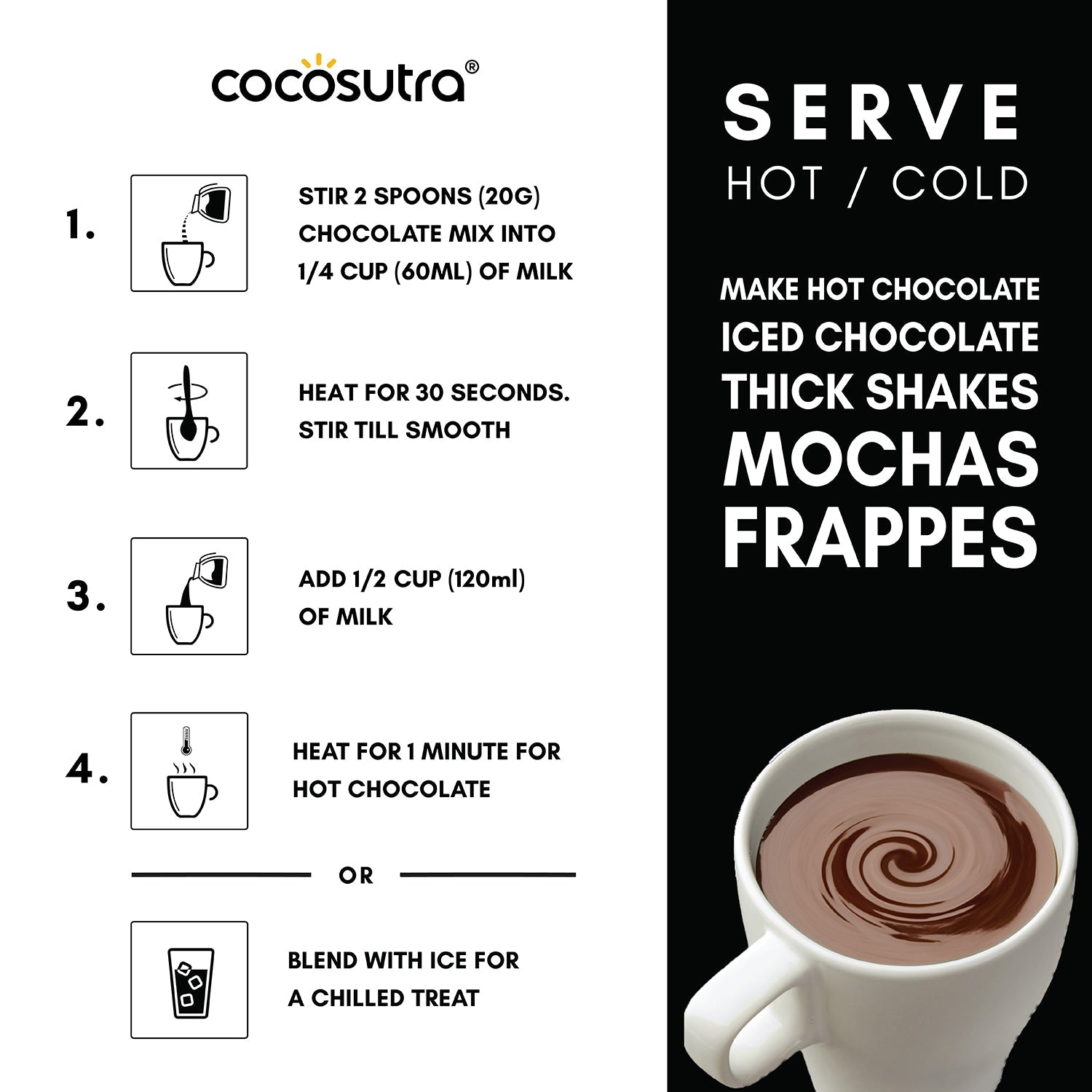 cocosutra®

1. STIR 2 SPOONS (20G) CHOCOLATE MIX INTO 1/4 CUP (60ML) OF MILK

2. HEAT FOR 30 SECONDS. STIR TILL SMOOTH

3. ADD 1/2 CUP (120ml) OF MILK

4. HEAT FOR 1 MINUTE FOR HOT CHOCOLATE

OR

BLEND WITH ICE FOR A CHILLED TREAT

SERVE
HOT / COLD

MAKE HOT CHOCOLATE
ICED CHOCOLATE
THICK SHAKES
MOCHAS
FRAPPES