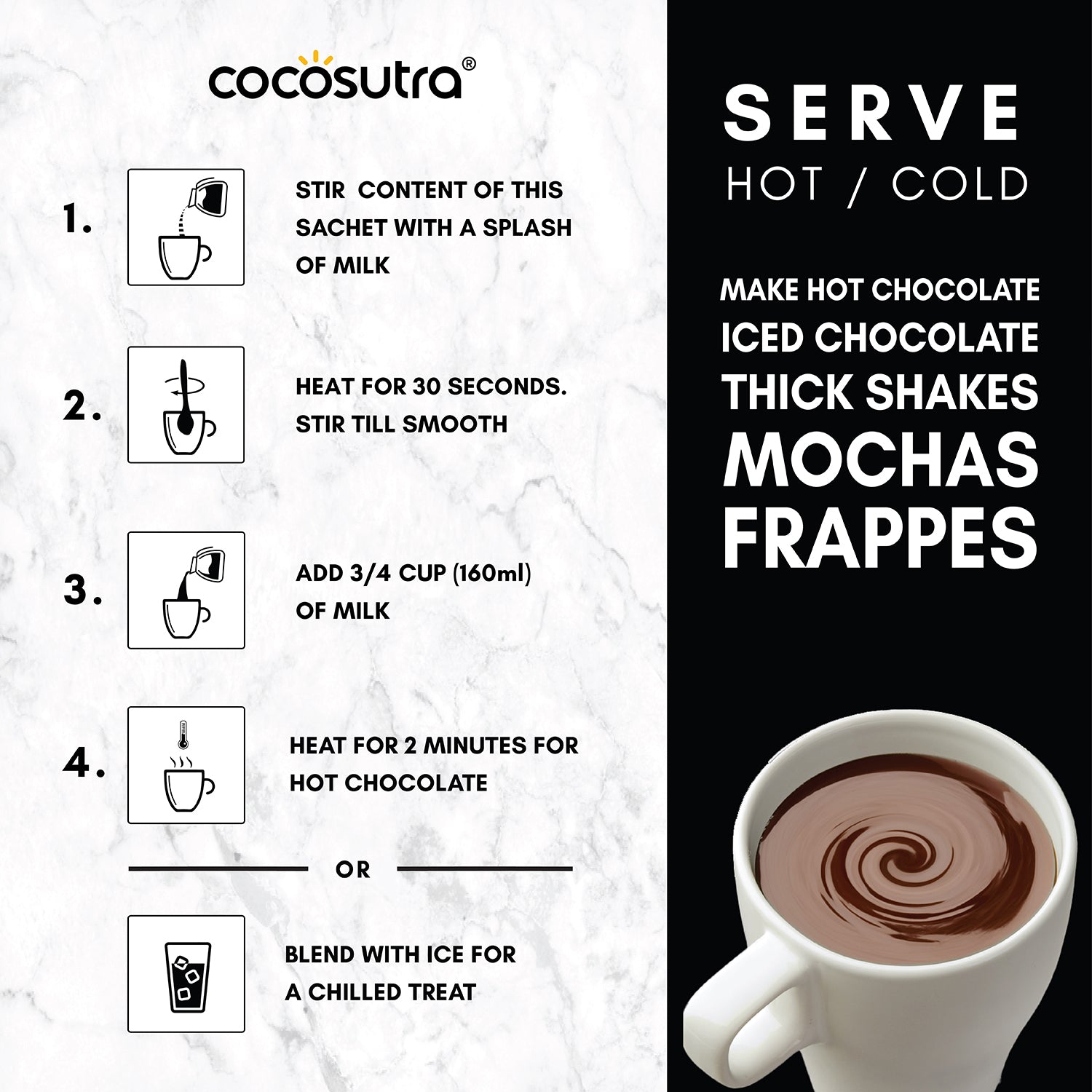 cocosutra®

1. STIR CONTENT OF THIS SACHET WITH A SPLASH OF MILK

2. HEAT FOR 30 SECONDS. STIR TILL SMOOTH

3. ADD 3/4 CUP (160ml) OF MILK

4. HEAT FOR 2 MINUTES FOR HOT CHOCOLATE

OR

BLEND WITH ICE FOR A CHILLED TREAT

SERVE
HOT / COLD

MAKE HOT CHOCOLATE
ICED CHOCOLATE
THICK SHAKES
MOCHAS
FRAPPES